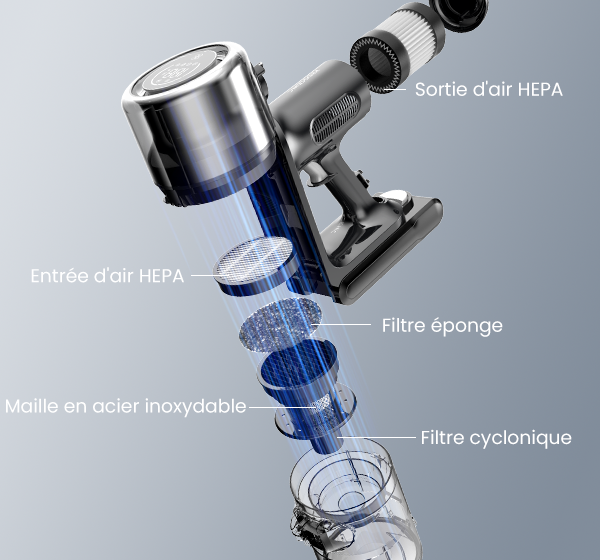 Sortie d'air HEPA

Entrée d'air HEPA

Filtre éponge

Maille en acier inoxydable

Filtre cyclonique