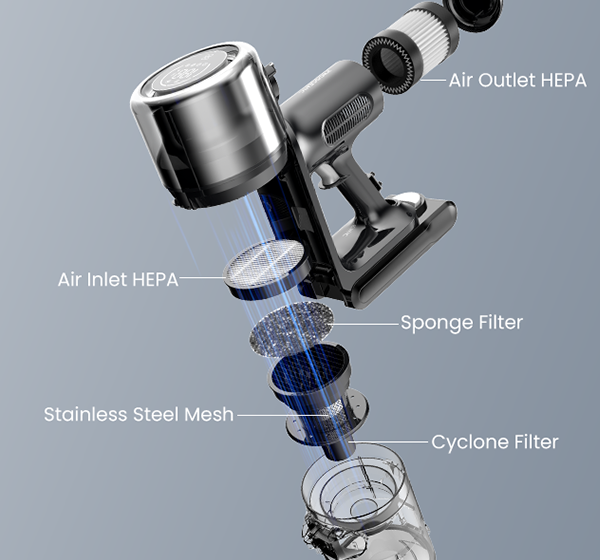 Air Outlet HEPA

Air Inlet HEPA

Sponge Filter

Stainless Steel Mesh

Cyclone Filter